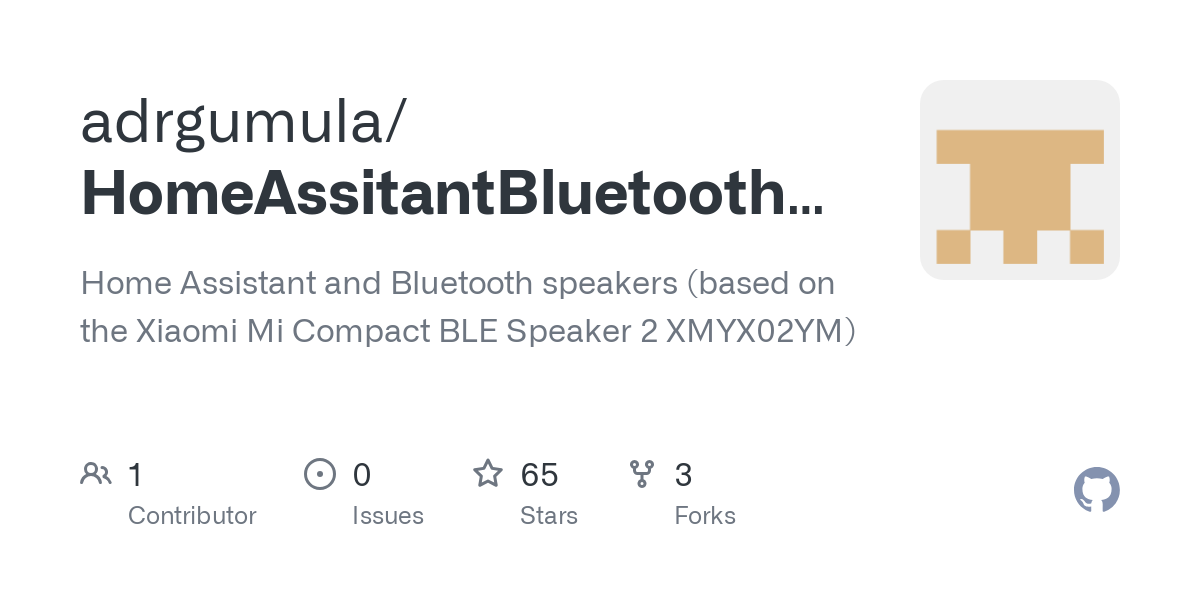 adrgumula/
HomeAssitantBluetooth...

Home Assistant and Bluetooth speakers (based on the Xiaomi Mi Compact BLE Speaker 2 XMYX02YM)

1
Contributor

0
Issues

65
Stars

3
Forks