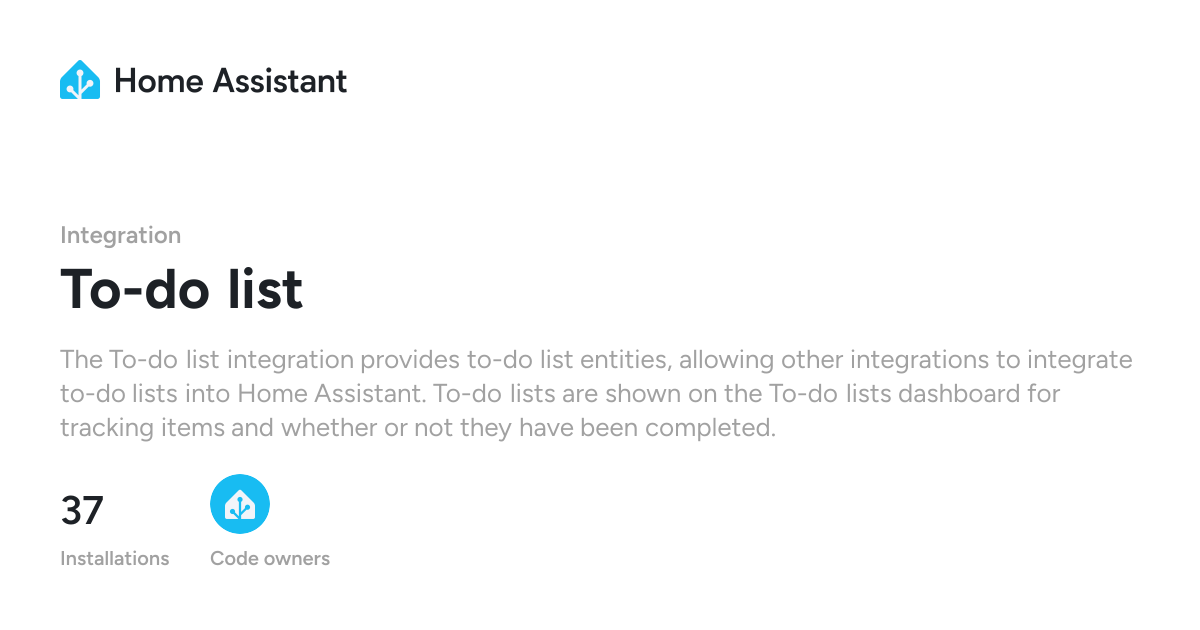 Home Assistant

Integration

To-do list

The To-do list integration provides to-do list entities, allowing other integrations to integrate to-do lists into Home Assistant. To-do lists are shown on the To-do lists dashboard for tracking items and whether or not they have been completed.

37

Installations

Code owners