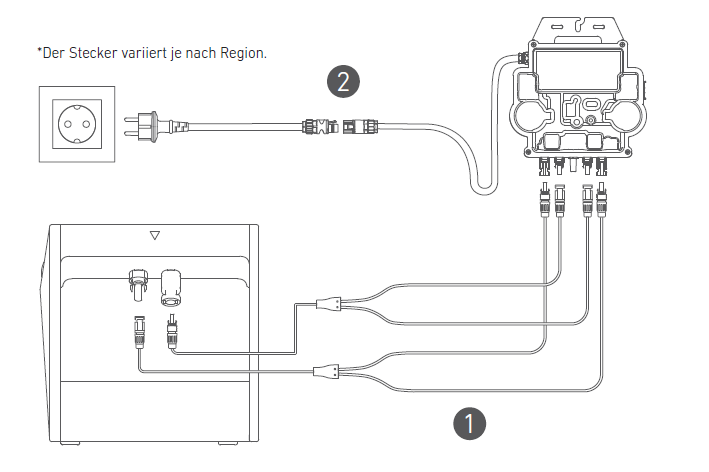 *Der Stecker variiert je nach Region.

2

1