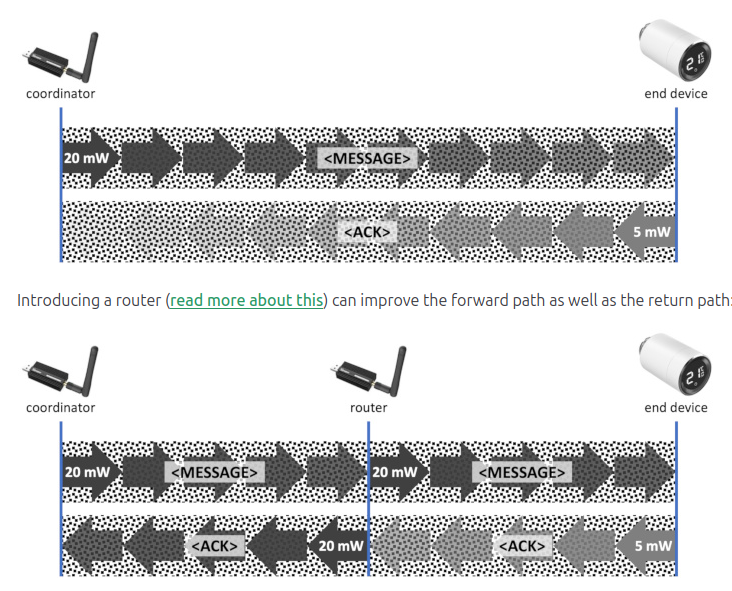 coordinator

end device

20 mW

<MESSAGE>

<ACK>

5 mW

Introducing a router (read more about this) can improve the forward path as well as the return path:

coordinator

router

end device

20 mW

<MESSAGE>

20 mW

<MESSAGE>

<ACK>

20 mW

<ACK>

5 mW