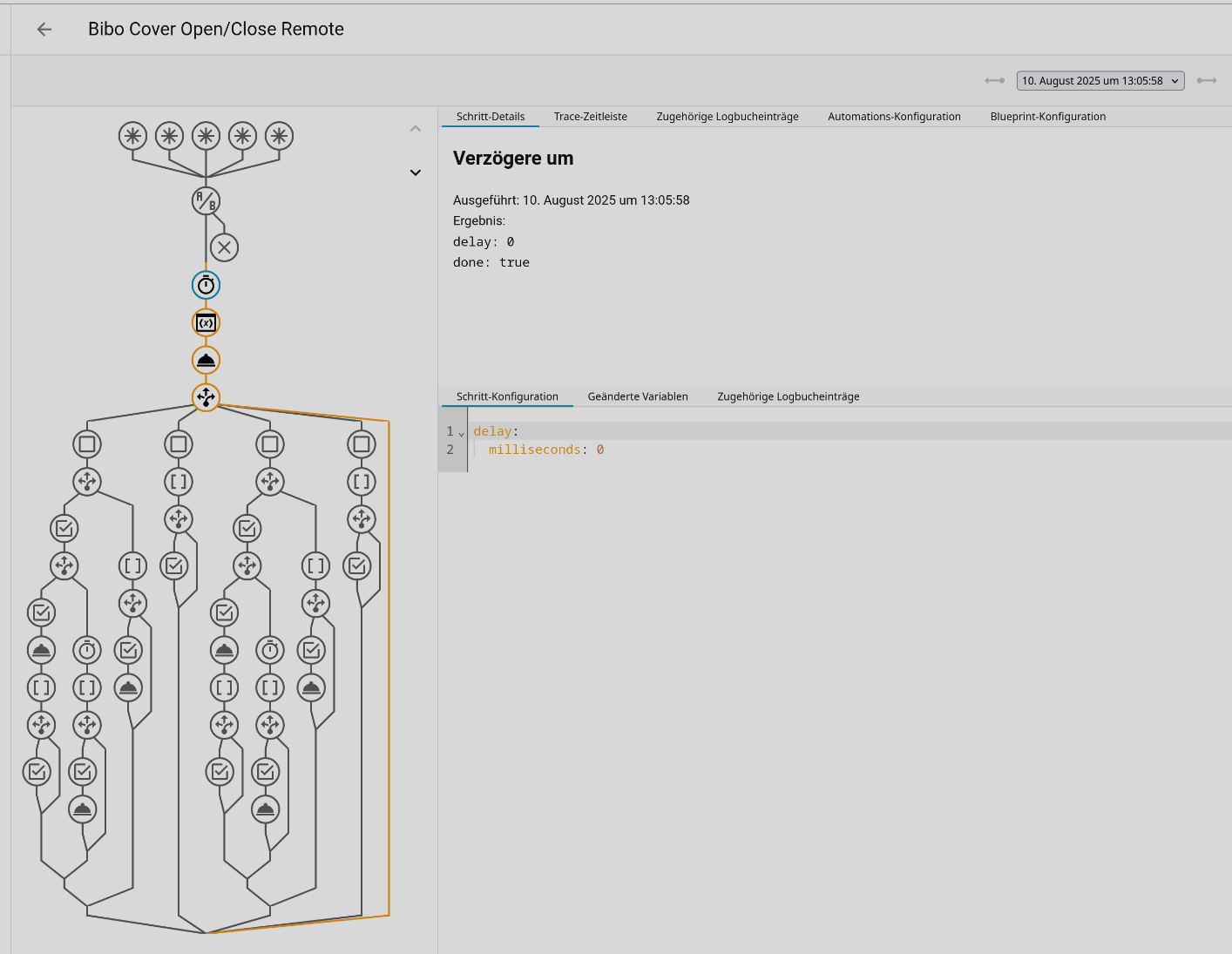 Bibo Cover Open/Close Remote

10. August 2025 um 13:05:58

Schritt-Details Trace-Zeitleiste Zugehörige Logbucheinträge Automations-Konfiguration Blueprint-Konfiguration

Verzögere um

Ausgeführt: 10. August 2025 um 13:05:58
Ergebnis:
delay: 0
done: true

Schritt-Konfiguration Geänderte Variablen Zugehörige Logbucheinträge

1 delay:
2 milliseconds: 0