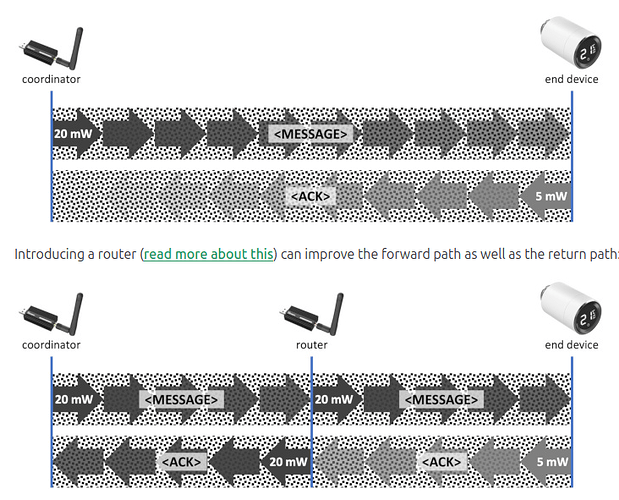 coordinator

end device

20 mW

<MESSAGE>

<ACK>

5 mW

Introducing a router (read more about this) can improve the forward path as well as the return path:

coordinator

router

end device

20 mW

<MESSAGE>

20 mW

<MESSAGE>

<ACK>

20 mW

<ACK>

5 mW